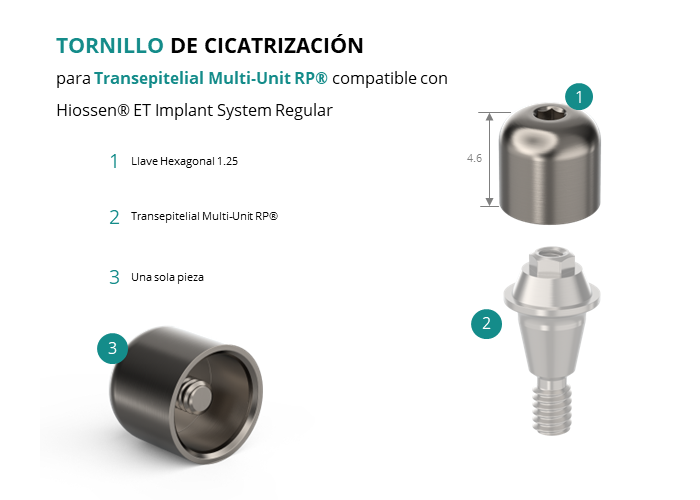 TORNILLO DE CICATRIZACIÓN

para Transepitelial Multi-Unit RP® compatible con Hiossen® ET Implant System Regular

1 Llave Hexagonal 1.25

2 Transepitelial Multi-Unit RP®

3 Una sola pieza

1

4.6

2

3